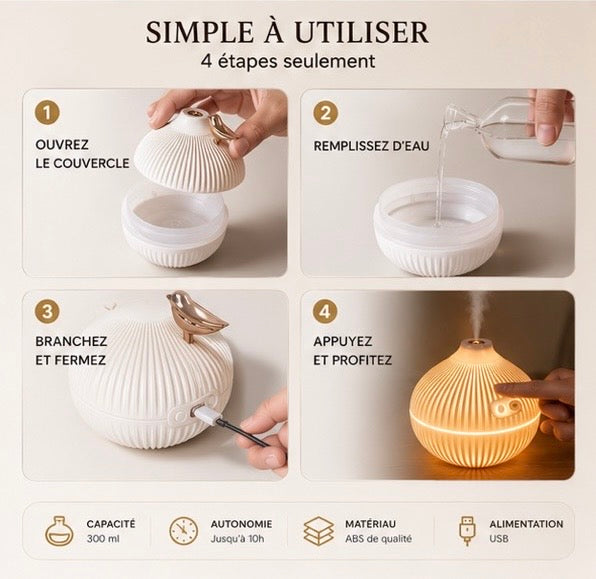 SIMPLE À UTILISER
4 étapes seulement

1
OUVREZ LE COUVERCLE

2
REMPLISSEZ D'EAU

3
BRANCHEZ ET FERMEZ

4
APPUYEZ ET PROFITEZ

CAPACITÉ
300 ml

AUTONOMIE
Jusqu'à 10h

MATÉRIAU
ABS de qualité

ALIMENTATION
USB